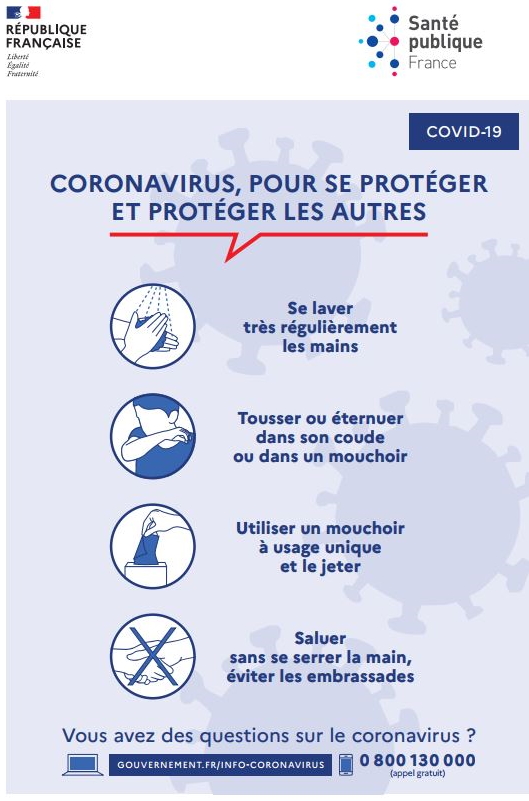 RÉPUBLIQUE FRANÇAISE
Liberté
Égalité
Fraternité

Santé publique France

COVID-19

CORONAVIRUS, POUR SE PROTÉGER ET PROTÉGER LES AUTRES

Se laver très régulièrement les mains

Tousser ou éternuer dans son coude ou dans un mouchoir

Utiliser un mouchoir à usage unique et le jeter

Saluer sans se serrer la main, éviter les embrassades

Vous avez des questions sur le coronavirus ?

GOUVERNEMENT.FR/INFO-CORONAVIRUS

0 800 130 000
(appel gratuit)